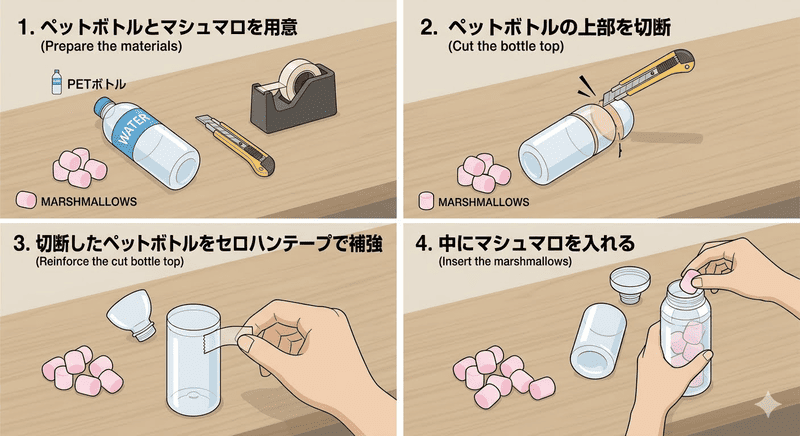 1. ペットボトルとマシュマロを用意
(Prepare the materials)

PETボトル

WATER

MARSHMALLOWS

2. ペットボトルの上部を切断
(Cut the bottle top)

MARSHMALLOWS

3. 切断したペットボトルをセロハンテープで補強
(Reinforce the cut bottle top)

4. 中にマシュマロを入れる
(Insert the marshmallows)